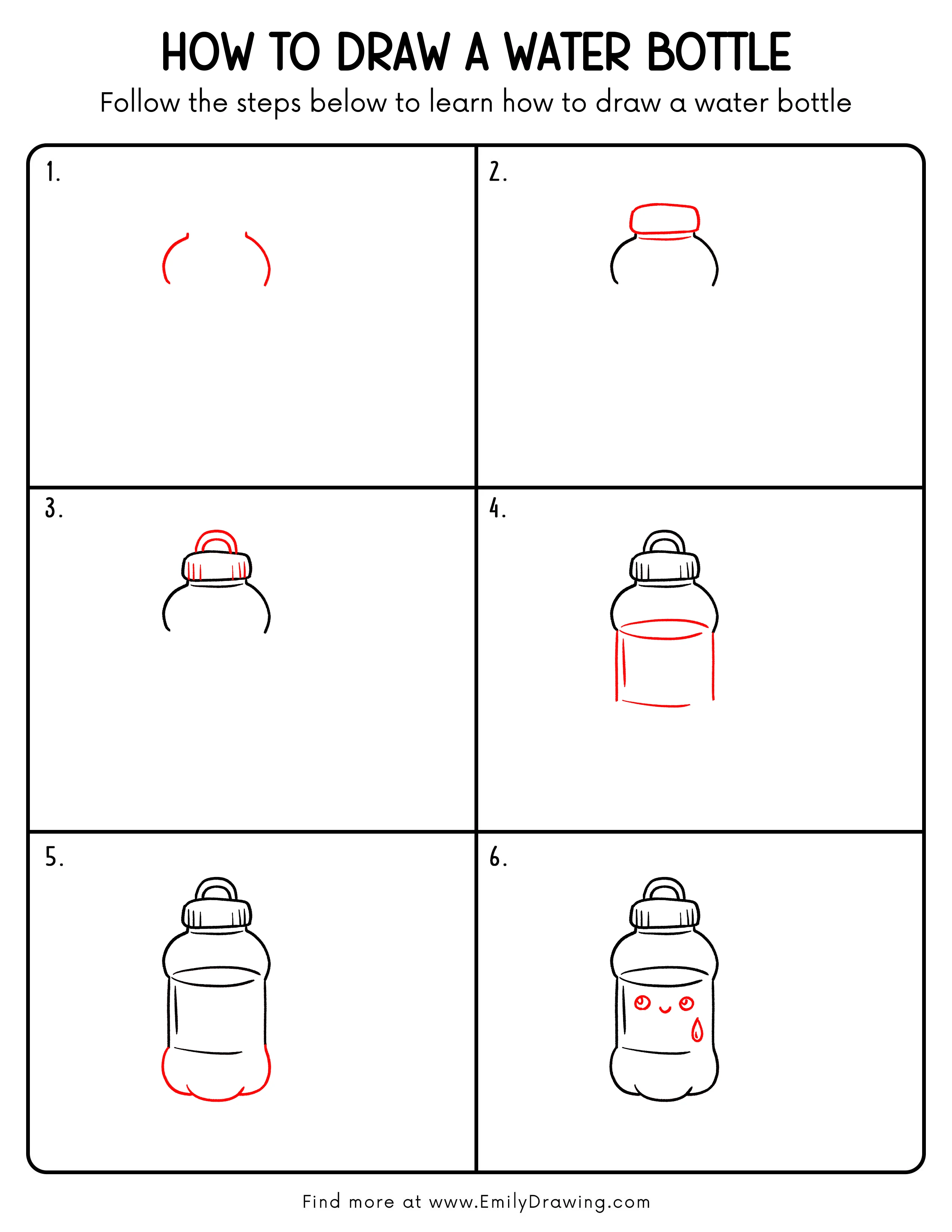 HOW TO DRAW A WATER BOTTLE

Follow the steps below to learn how to draw a water bottle

1.

2.

3.

4.

5.

6.

Find more at www.EmilyDrawing.com